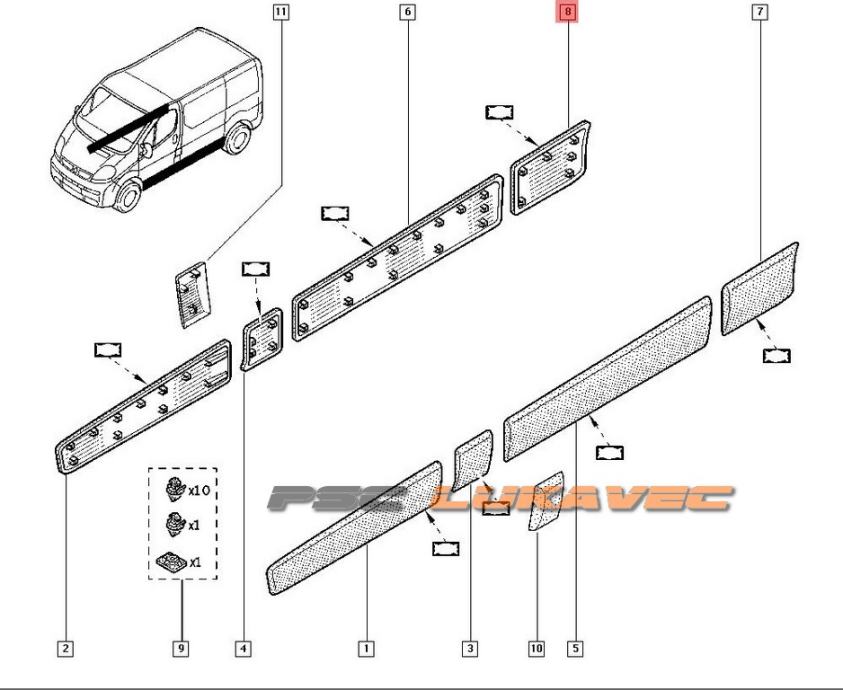 11
6
8
7
x10
x1
x1
PSC LUKAVEC
2
9
4
1
3
10
5