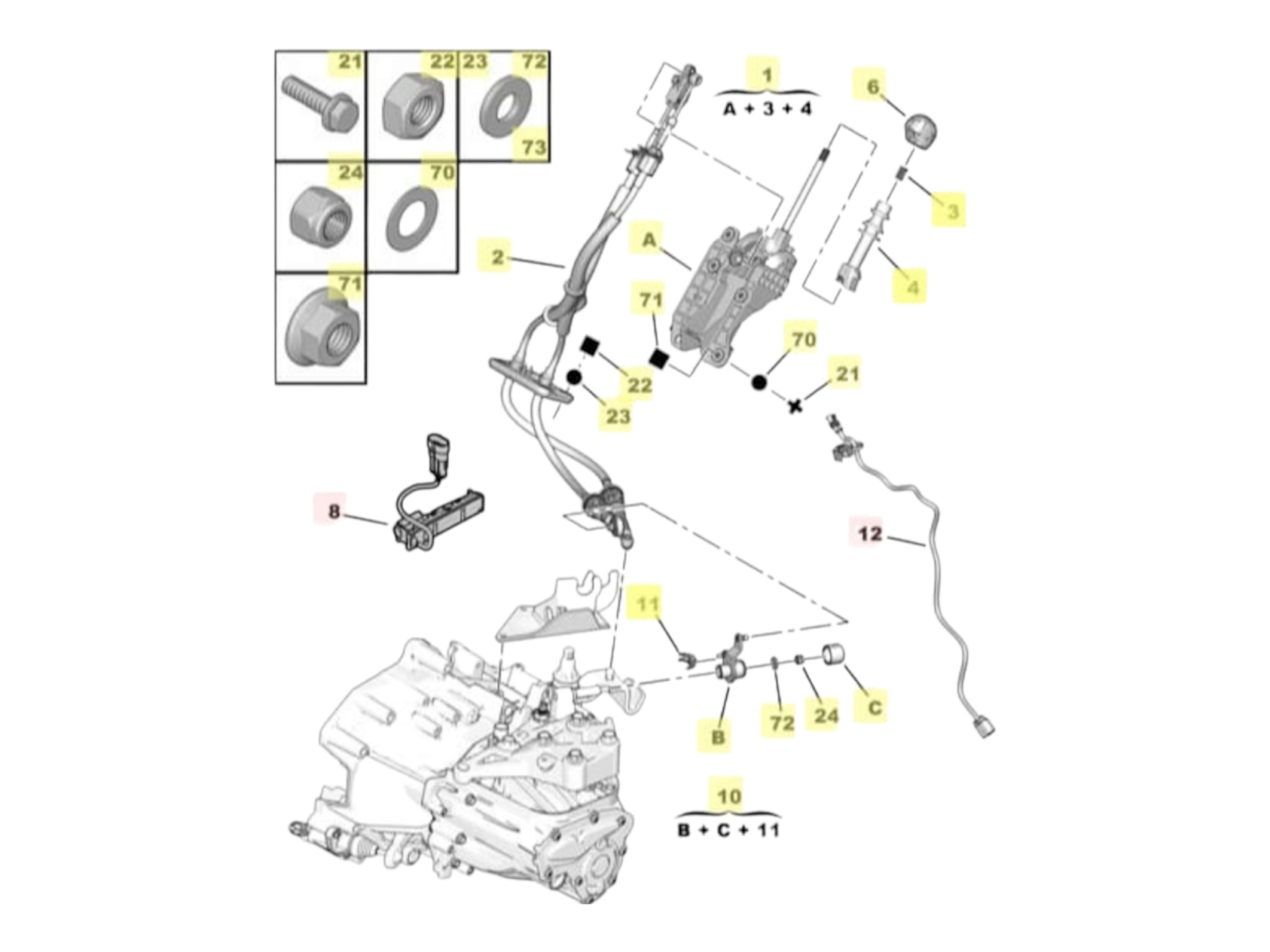 21
22
23
72
73
24
70
71
1
A + 3 + 4
6
3
4
A
2
71
70
21
22
23
8
12
11
B
72
24
C
10
B + C + 11