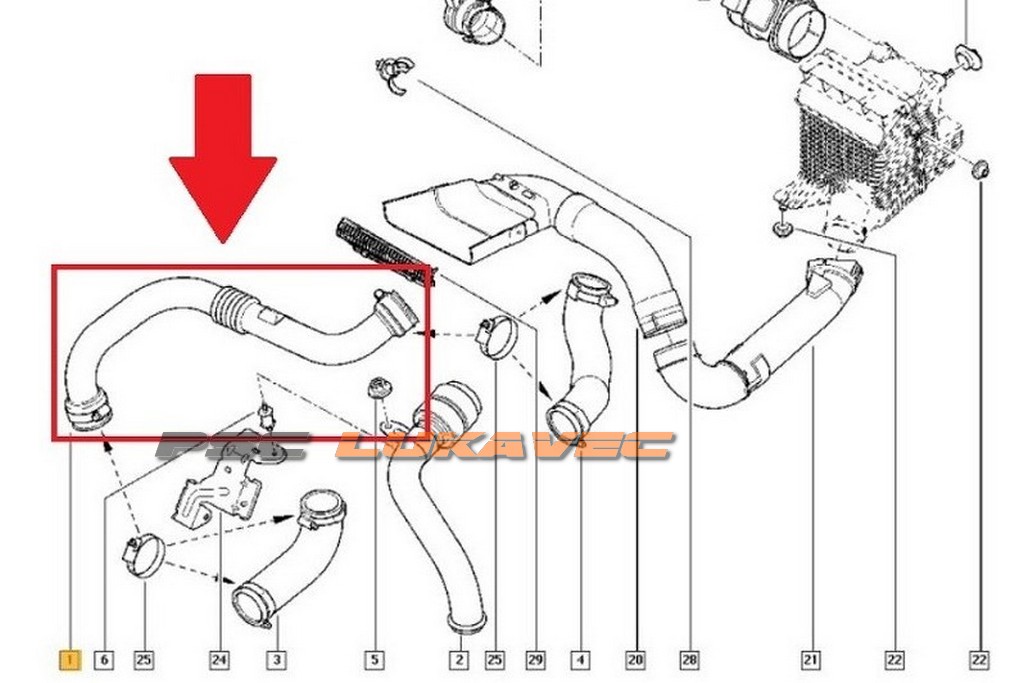 PSC LUKAVEC

1 6 25 24 3 5 2 25 29 4 20 28 21 22 22